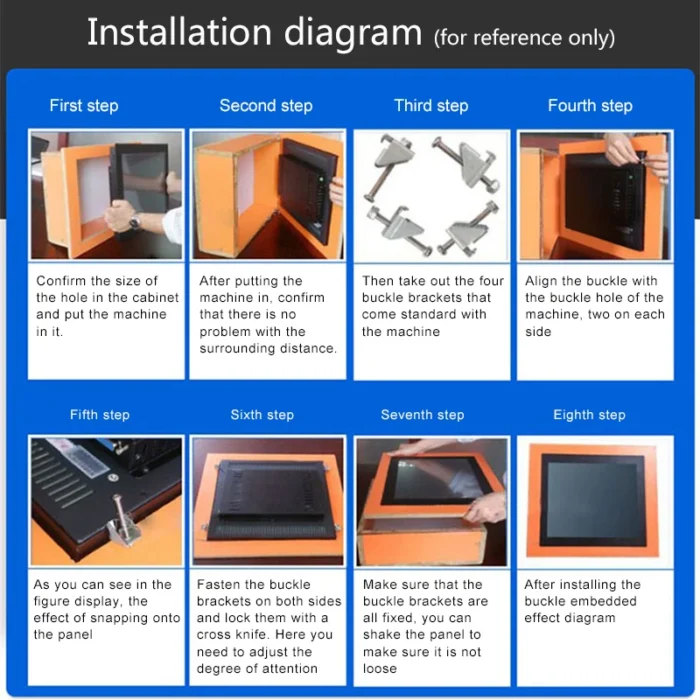 Installation diagram (for reference only)

First step

Confirm the size of the hole in the cabinet and put the machine in it.

Second step

After putting the machine in, confirm that there is no problem with the surrounding distance.

Third step

Then take out the four buckle brackets that come standard with the machine

Fourth step

Align the buckle with the buckle hole of the machine, two on each side

Fifth step

As you can see in the figure display, the effect of snapping onto the panel

Sixth step

Fasten the buckle brackets on both sides and lock them with a cross knife. Here you need to adjust the degree of attention

Seventh step

Make sure that the buckle brackets are all fixed, you can shake the panel to make sure it is not loose

Eighth step

After installing the buckle embedded effect diagram