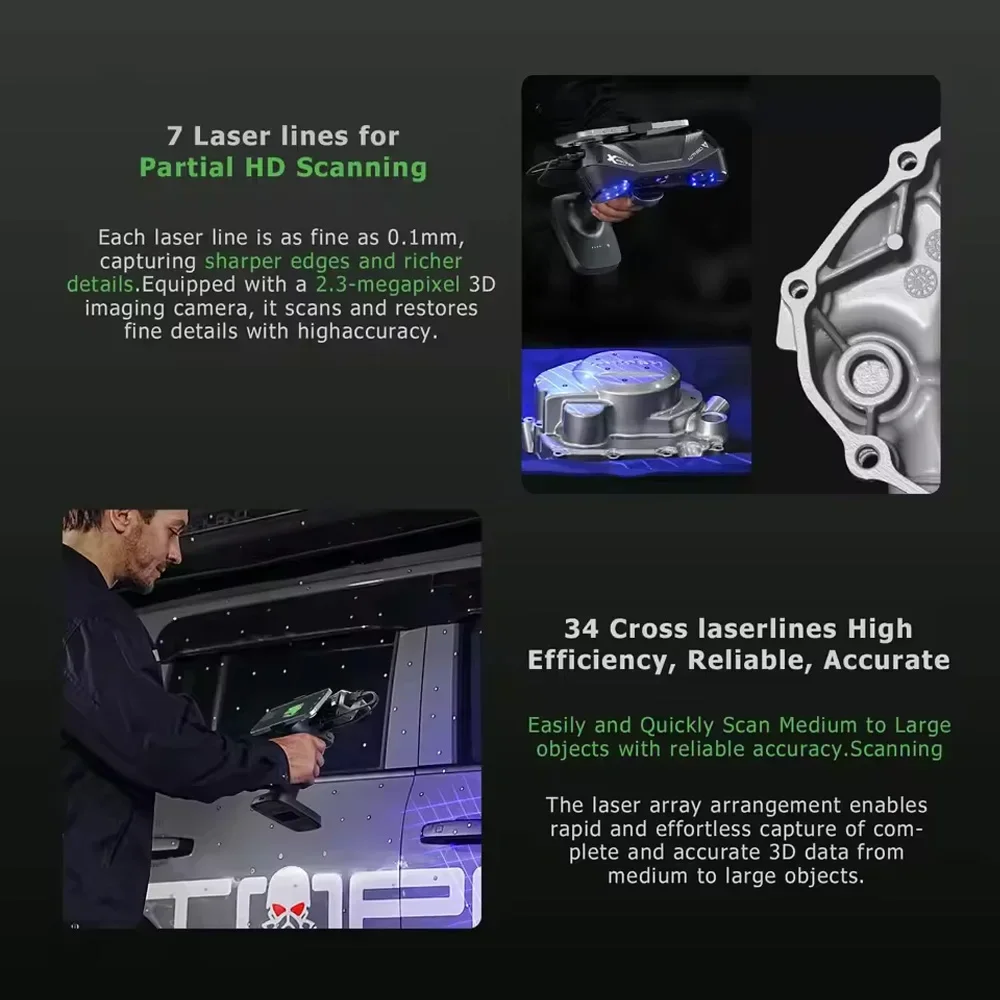 7 Laser lines for
Partial HD Scanning

Each laser line is as fine as 0.1mm, capturing sharper edges and richer details.Equipped with a 2.3-megapixel 3D imaging camera, it scans and restores fine details with highaccuracy.

34 Cross laserlines High Efficiency, Reliable, Accurate

Easily and Quickly Scan Medium to Large objects with reliable accuracy.Scanning

The laser array arrangement enables rapid and effortless capture of complete and accurate 3D data from medium to large objects.